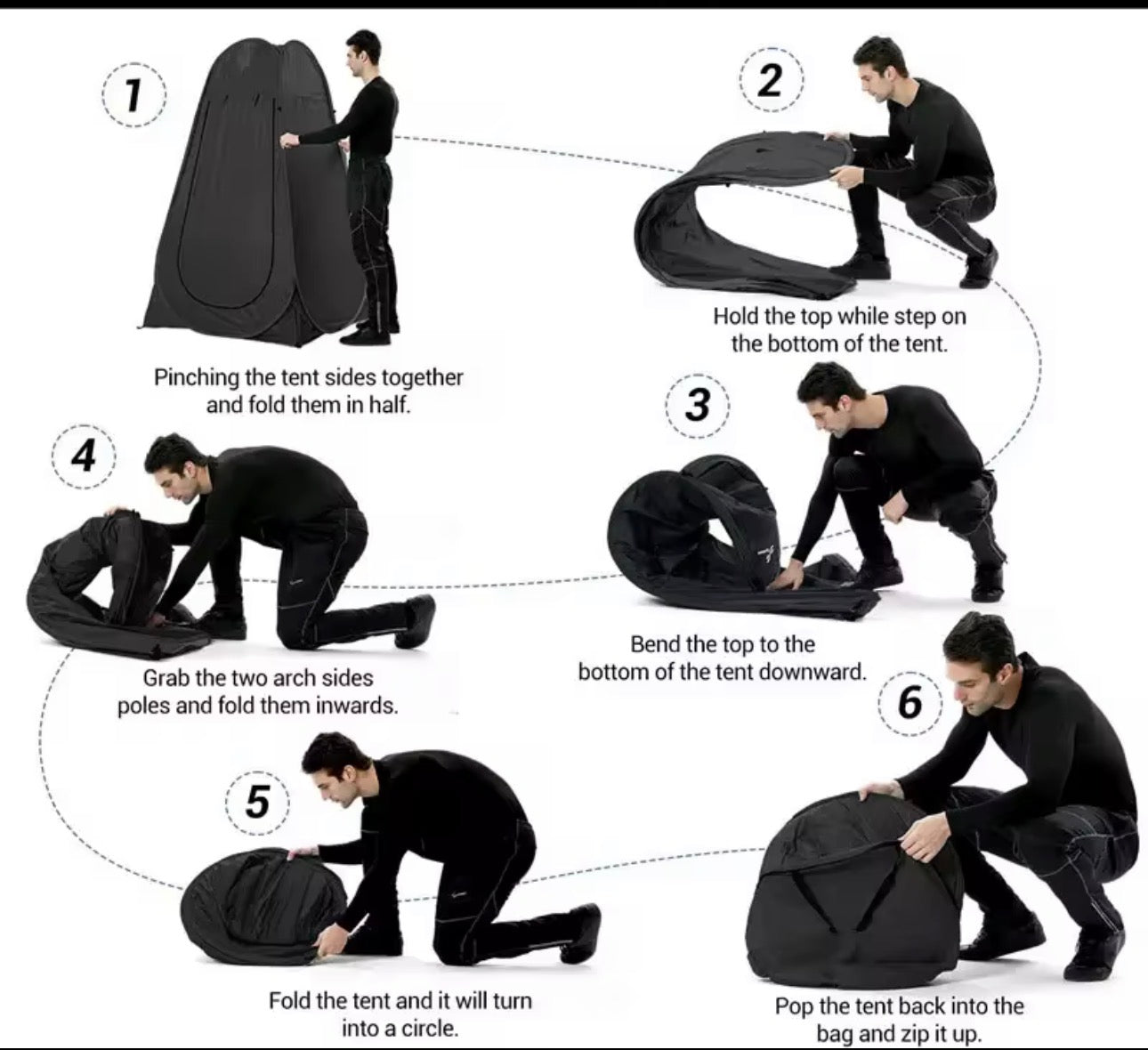 1

Pinching the tent sides together and fold them in half.

2

Hold the top while step on the bottom of the tent.

3

Bend the top to the bottom of the tent downward.

4

Grab the two arch sides poles and fold them inwards.

5

Fold the tent and it will turn into a circle.

6

Pop the tent back into the bag and zip it up.