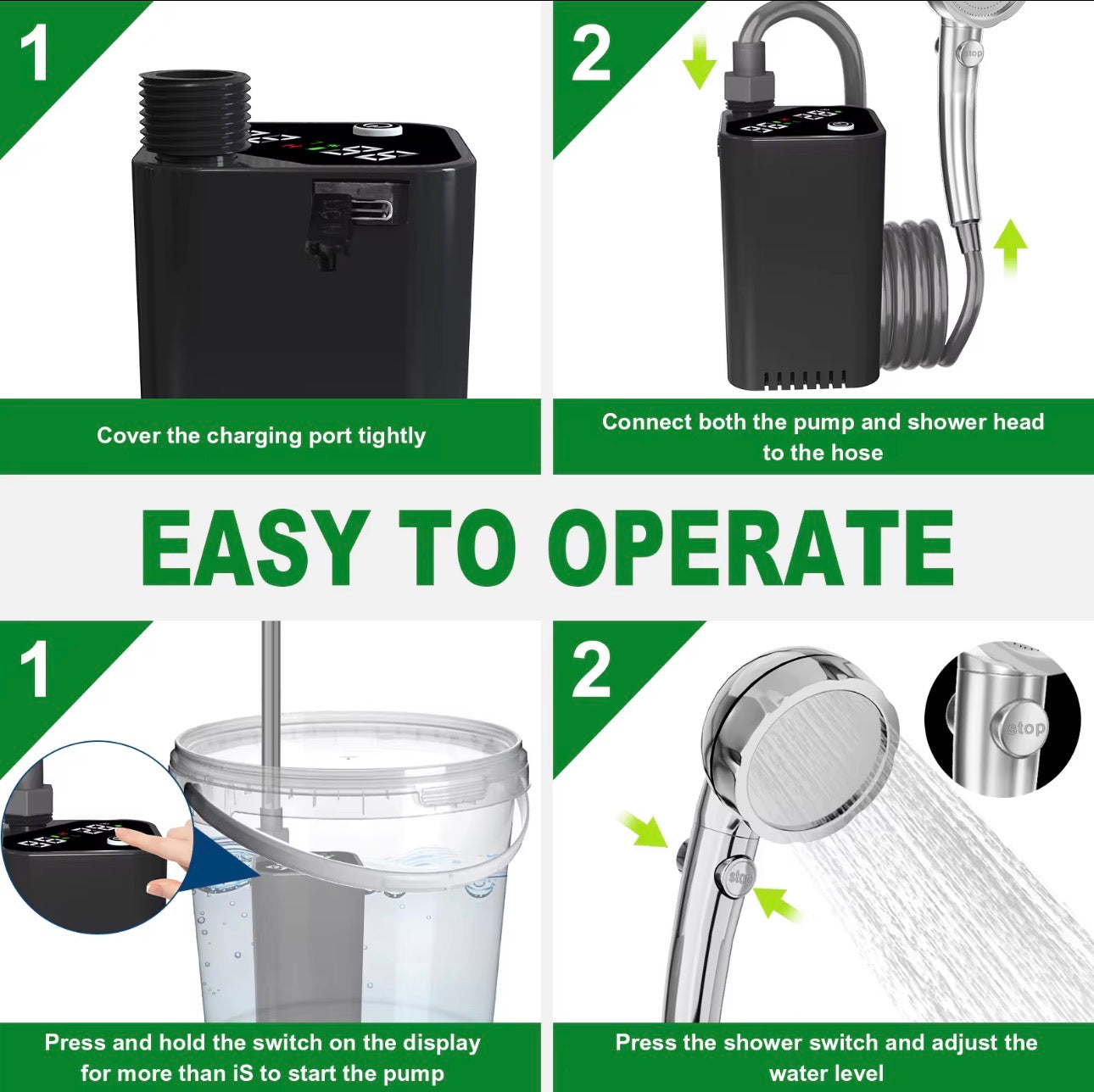 1

Cover the charging port tightly

2

stop

Connect both the pump and shower head to the hose

EASY TO OPERATE

1

Press and hold the switch on the display for more than iS to start the pump

2

stop

stop

Press the shower switch and adjust the water level