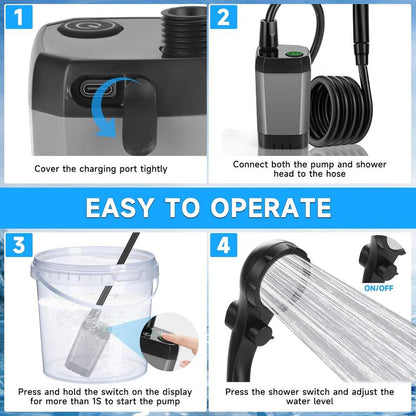 1

Cover the charging port tightly

2

Connect both the pump and shower head to the hose

EASY TO OPERATE

3

Press and hold the switch on the display for more than 1S to start the pump

4

ON/OFF

Press the shower switch and adjust the water level